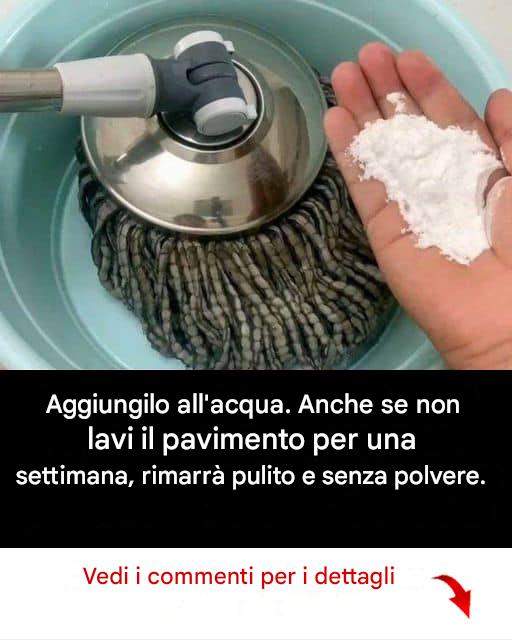 Aggiungilo all'acqua. Anche se non lavi il pavimento per una settimana, rimarrà pulito e senza polvere.

Vedi i commenti per i dettagli